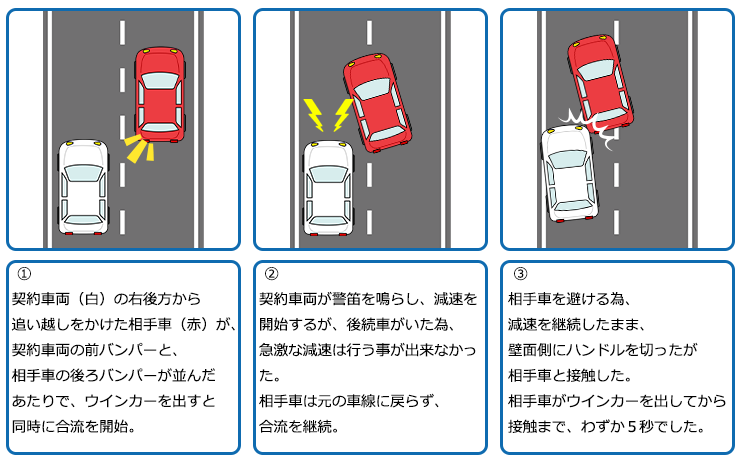 ①
契約車両（白）の右後方から追い越しをかけた相手車（赤）が、契約車両の前バンパーと、相手車の後ろバンパーが並んだあたりで、ウインカーを出すと同時に合流を開始。

②
契約車両が警笛を鳴らし、減速を開始するが、後続車がいた為、急激な減速は行う事が出来なかった。
相手車は元の車線に戻らず、合流を継続。

③
相手車を避ける為、減速を継続したまま、壁面側にハンドルを切ったが相手車と接触した。
相手車がウインカーを出してから接触まで、わずか５秒でした。