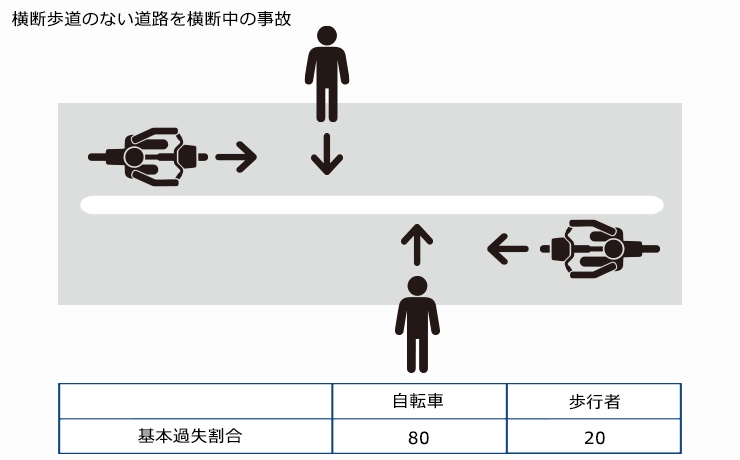 横断歩道のない道路を横断中の事故

|  | 自転車 | 歩行者 |
|---|---|---|
| 基本過失割合 | 80 | 20 |